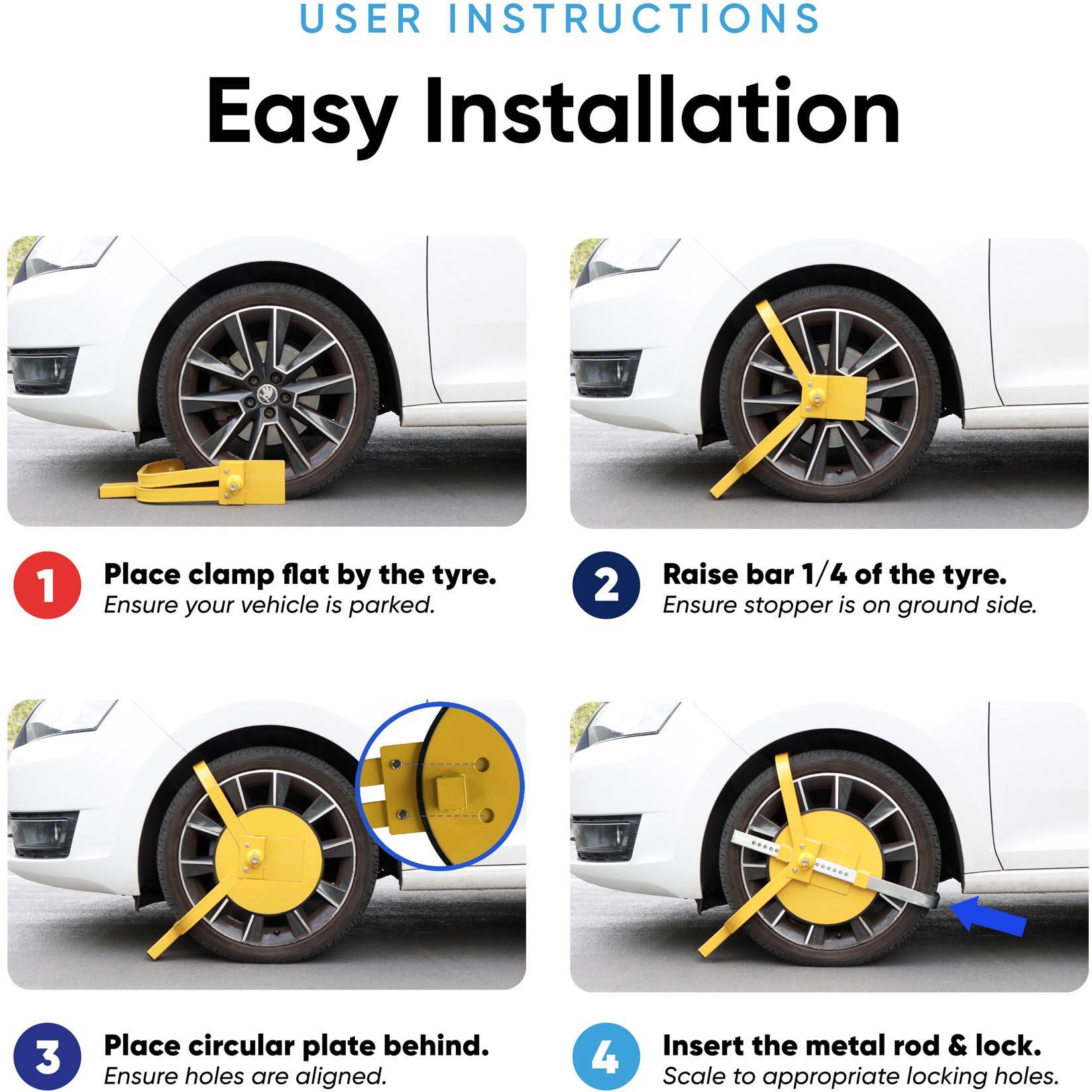 USER INSTRUCTIONS

Easy Installation

1 Place clamp flat by the tyre.
Ensure your vehicle is parked.

2 Raise bar 1/4 of the tyre.
Ensure stopper is on ground side.

3 Place circular plate behind.
Ensure holes are aligned.

4 Insert the metal rod & lock.
Scale to appropriate locking holes.